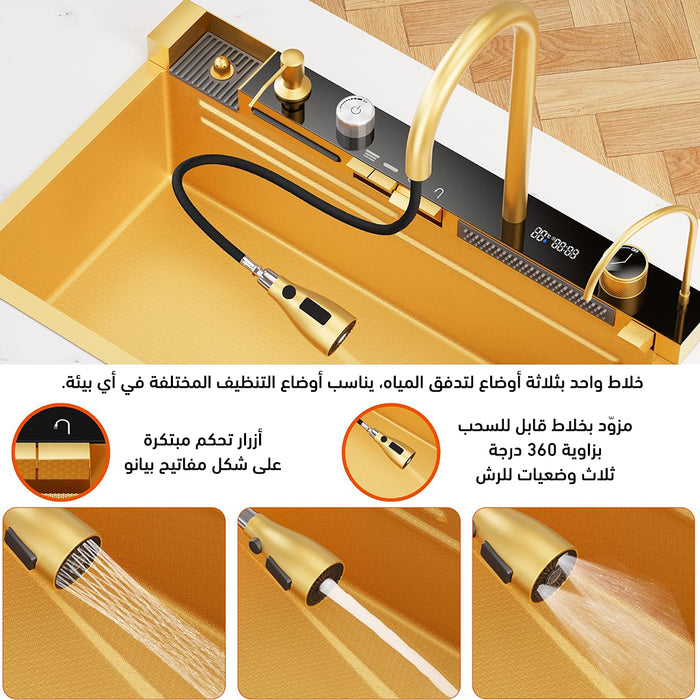 خلاط واحد بثلاثة أوضاع لتدفق المياه، يناسب أوضاع التنظيف المختلفة في أي بيئة.

مزوّد بخلاط قابل للسحب بزاوية 360 درجة ثلاث وضعيات للرش

أزرار تحكم مبتكرة على شكل مفاتيح بيانو